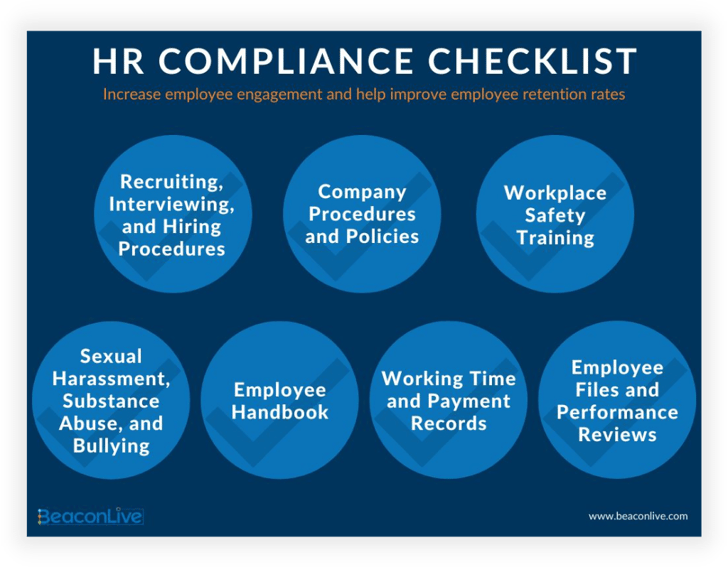 HR COMPLIANCE CHECKLIST

Increase employee engagement and help improve employee retention rates

Recruiting, Interviewing, and Hiring Procedures

Company Procedures and Policies

Workplace Safety Training

Sexual Harassment, Substance Abuse, and Bullying

Employee Handbook

Working Time and Payment Records

Employee Files and Performance Reviews

BeaconLive

www.beaconlive.com